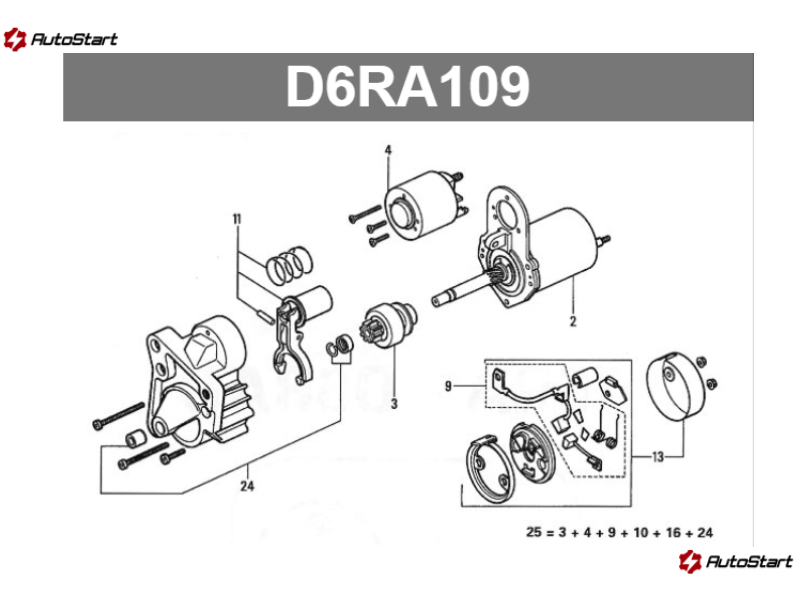 AutoStart

D6RA109

4

11

2

3

9

13

24

25 = 3 + 4 + 9 + 10 + 16 + 24

AutoStart