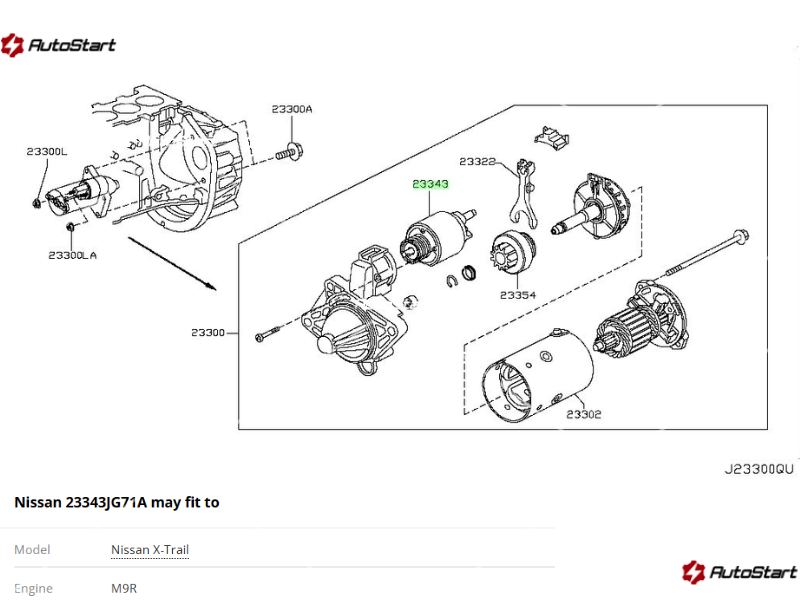 AutoStart

23300A
23300L
23300LA
23322
23343
23354
23300
23302
J23300QU

Nissan 23343JG71A may fit to

| Model | Nissan X-Trail |
|---|---|
| Engine | M9R |

AutoStart