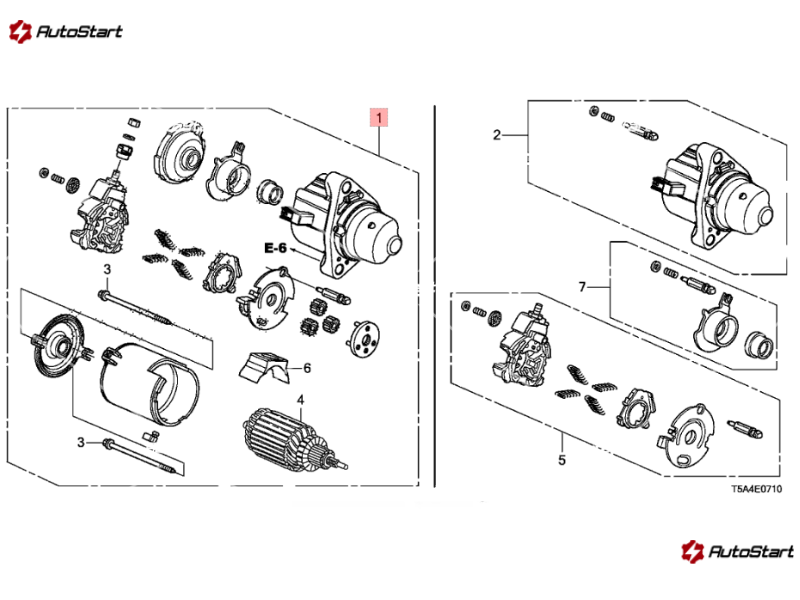 AutoStart

1

E-6

3

6

4

3

2

7

5

T5A4E0710

AutoStart